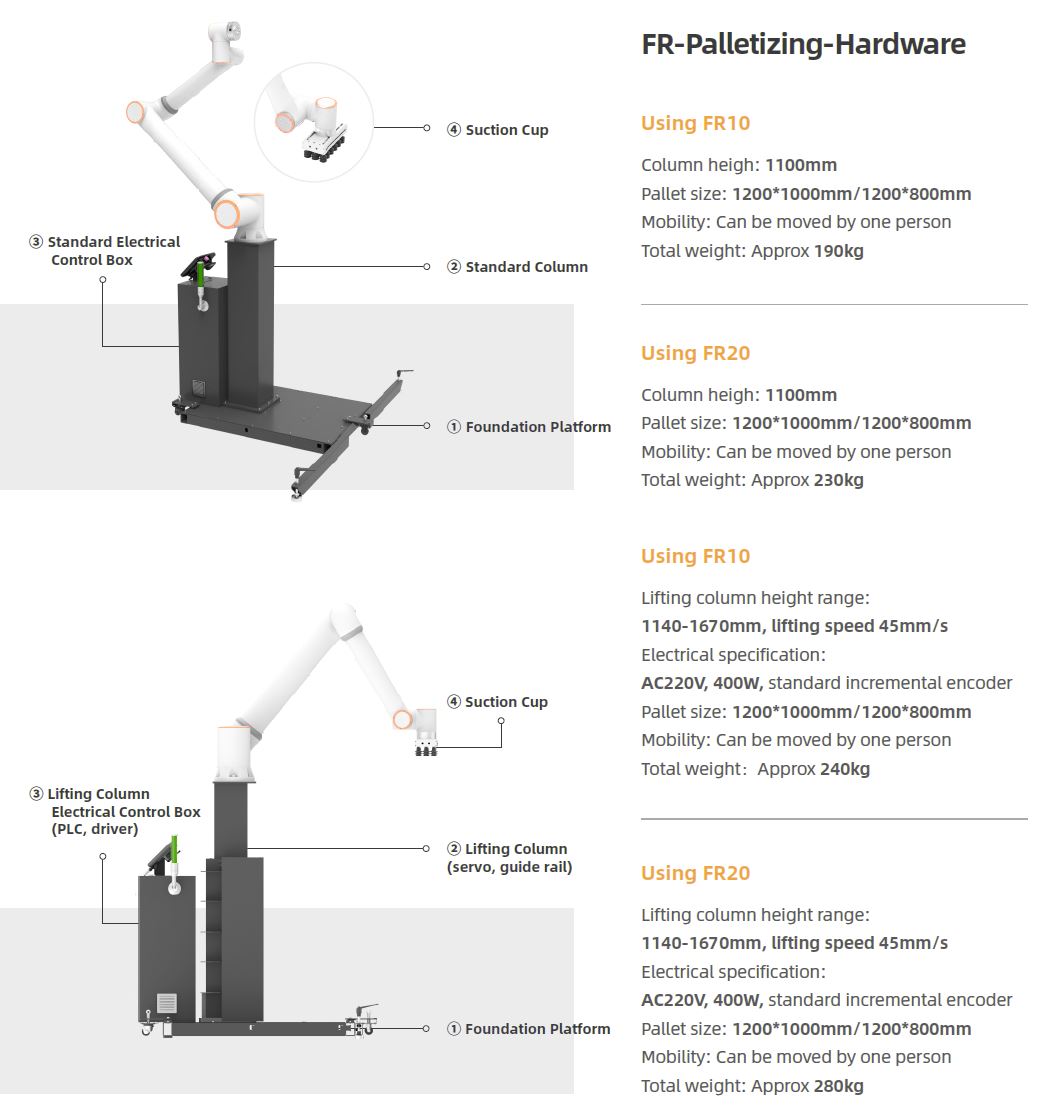 ④ Suction Cup

③ Standard Electrical Control Box

② Standard Column

① Foundation Platform

④ Suction Cup

③ Lifting Column Electrical Control Box (PLC, driver)

② Lifting Column (servo, guide rail)

① Foundation Platform

FR-Palletizing-Hardware

Using FR10

Column heigh: 1100mm
Pallet size: 1200*1000mm/1200*800mm
Mobility: Can be moved by one person
Total weight: Approx 190kg

Using FR20

Column heigh: 1100mm
Pallet size: 1200*1000mm/1200*800mm
Mobility: Can be moved by one person
Total weight: Approx 230kg

Using FR10

Lifting column height range:
1140-1670mm, lifting speed 45mm/s
Electrical specification:
AC220V, 400W, standard incremental encoder
Pallet size: 1200*1000mm/1200*800mm
Mobility: Can be moved by one person
Total weight: Approx 240kg

Using FR20

Lifting column height range:
1140-1670mm, lifting speed 45mm/s
Electrical specification:
AC220V, 400W, standard incremental encoder
Pallet size: 1200*1000mm/1200*800mm
Mobility: Can be moved by one person
Total weight: Approx 280kg